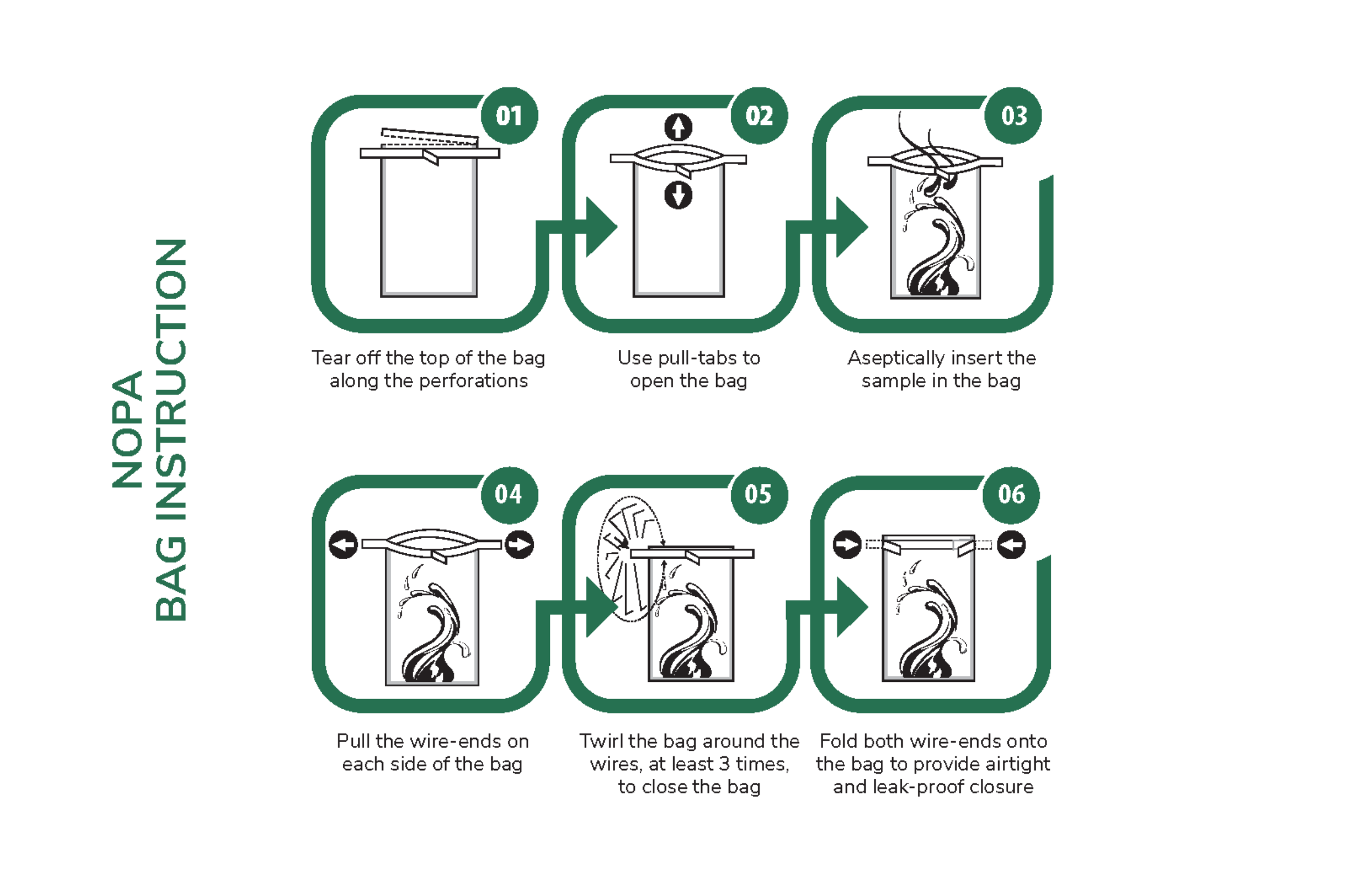 NOPA
BAG INSTRUCTION

01
Tear off the top of the bag along the perforations

02
Use pull-tabs to open the bag

03
Aseptically insert the sample in the bag

04
Pull the wire-ends on each side of the bag

05
Twirl the bag around the wires, at least 3 times, to close the bag

06
Fold both wire-ends onto the bag to provide airtight and leak-proof closure